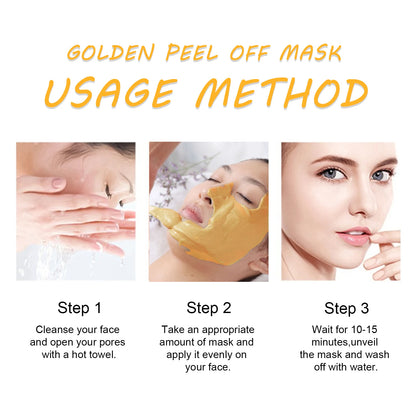 GOLDEN PEEL OFF MASK
USAGE METHOD

Step 1
Cleanse your face and open your pores with a hot towel.

Step 2
Take an appropriate amount of mask and apply it evenly on your face.

Step 3
Wait for 10-15 minutes,unveil the mask and wash off with water.